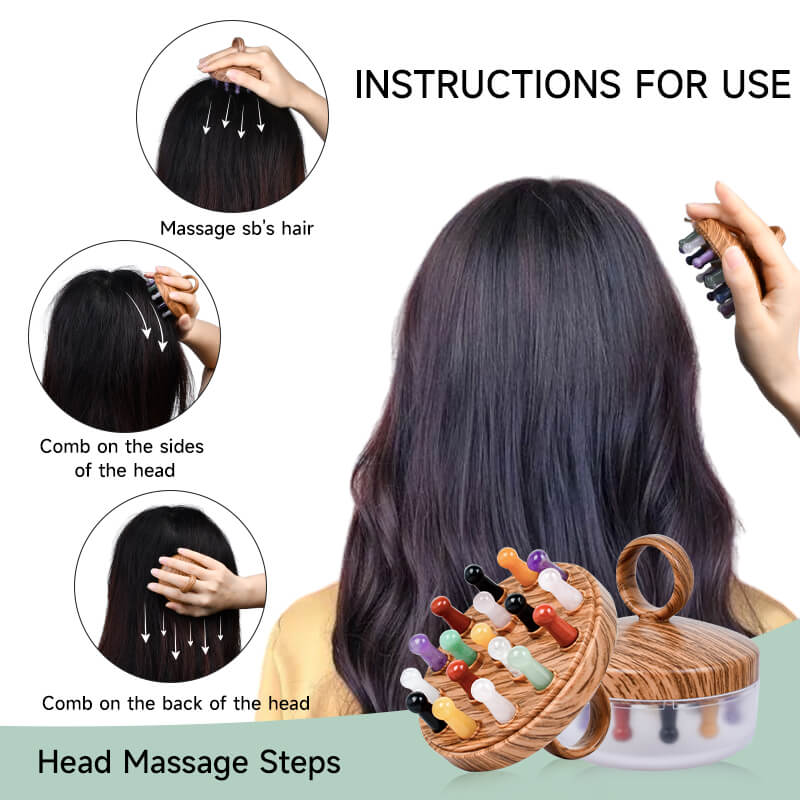 INSTRUCTIONS FOR USE

Massage sb's hair

Comb on the sides of the head

Comb on the back of the head

Head Massage Steps